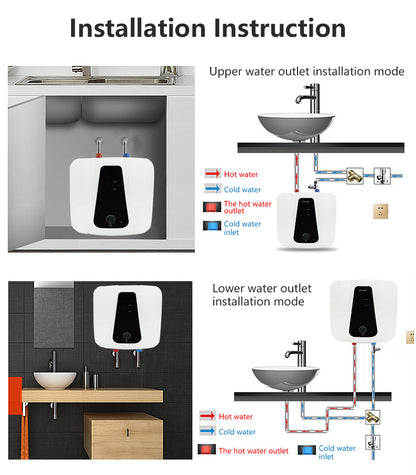 Installation Instruction

Upper water outlet installation mode

Hot water

Cold water

The hot water outlet

Cold water inlet

Lower water outlet installation mode

Hot water

Cold water

The hot water outlet

Cold water inlet